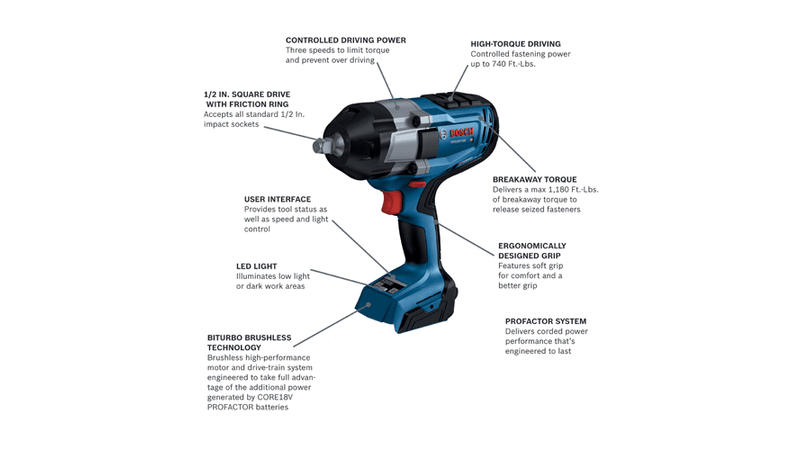 CONTROLLED DRIVING POWER
Three speeds to limit torque and prevent over driving

HIGH-TORQUE DRIVING
Controlled fastening power up to 740 Ft.-Lbs.

1/2 IN. SQUARE DRIVE WITH FRICTION RING
Accepts all standard 1/2 In. impact sockets

BOSCH

BREAKAWAY TORQUE
Delivers a max 1,180 Ft.-Lbs. of breakaway torque to release seized fasteners

USER INTERFACE
Provides tool status as well as speed and light control

ERGONOMICALLY DESIGNED GRIP
Features soft grip for comfort and a better grip

LED LIGHT
Illuminates low light or dark work areas

PROFACTOR SYSTEM
Delivers corded power performance that's engineered to last

BITURBO BRUSHLESS TECHNOLOGY
Brushless high-performance motor and drive-train system engineered to take full advantage of the additional power generated by CORE18V PROFACTOR batteries