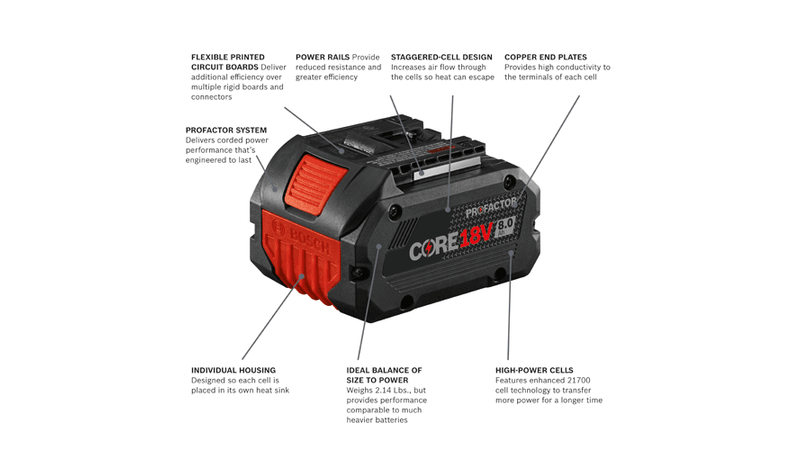 FLEXIBLE PRINTED CIRCUIT BOARDS Deliver additional efficiency over multiple rigid boards and connectors

POWER RAILS Provide reduced resistance and greater efficiency

STAGGERED-CELL DESIGN Increases air flow through the cells so heat can escape

COPPER END PLATES Provides high conductivity to the terminals of each cell

PROFACTOR SYSTEM Delivers corded power performance that's engineered to last

BOSCH

PROFACTOR

CORE18V 8.0 Ah

INDIVIDUAL HOUSING Designed so each cell is placed in its own heat sink

IDEAL BALANCE OF SIZE TO POWER Weighs 2.14 Lbs., but provides performance comparable to much heavier batteries

HIGH-POWER CELLS Features enhanced 21700 cell technology to transfer more power for a longer time