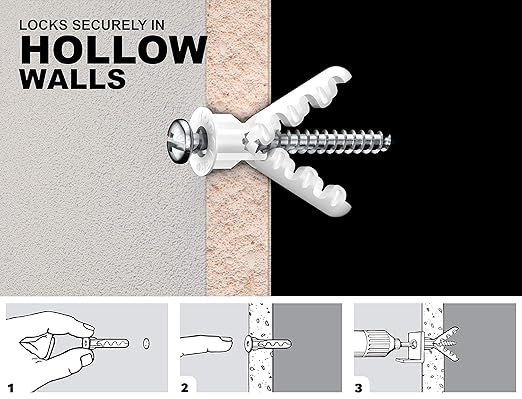 LOCKS SECURELY IN
HOLLOW
WALLS

1

2

3